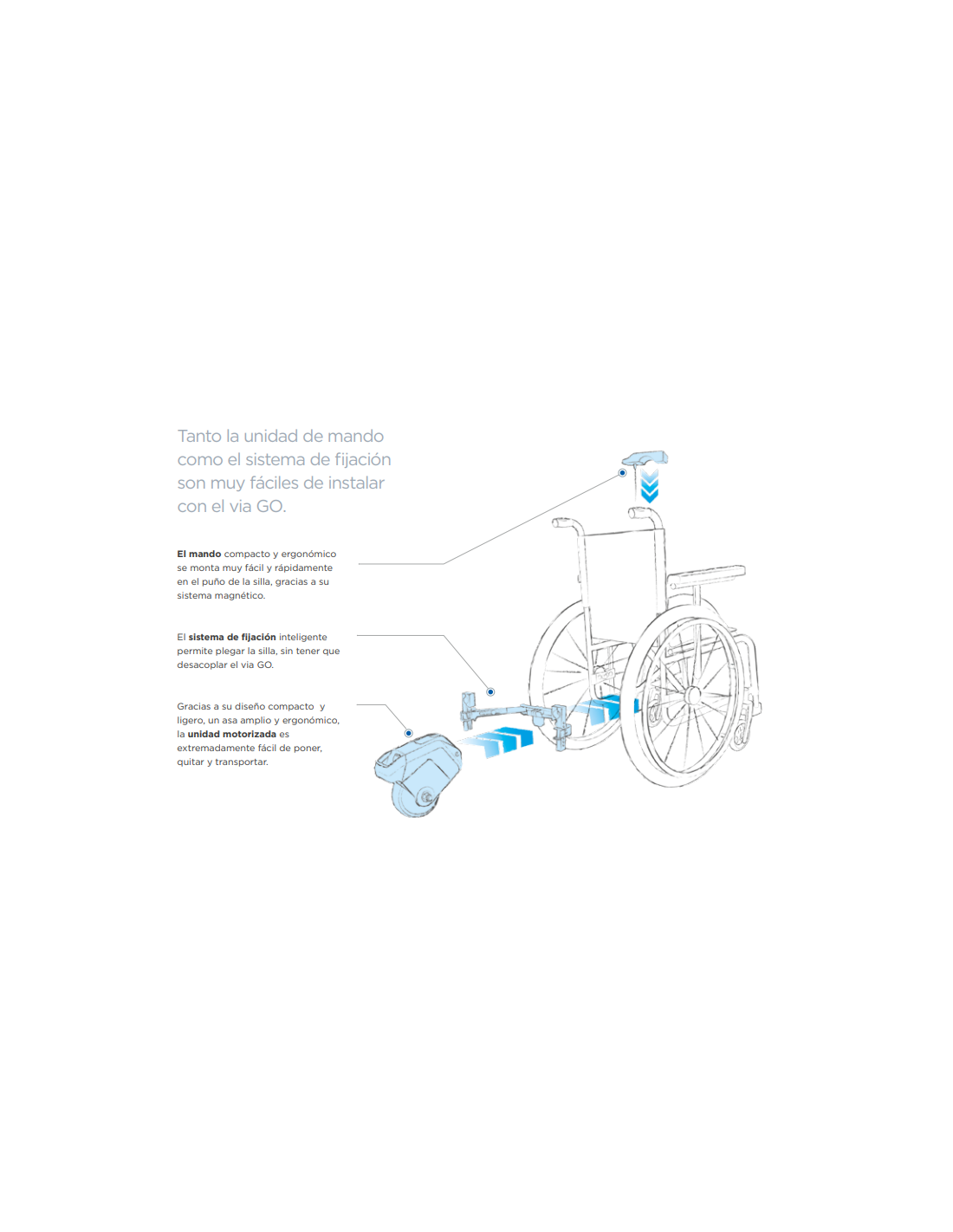 Tanto la unidad de mando como el sistema de fijación son muy fáciles de instalar con el via GO.

El mando compacto y ergonómico se monta muy fácil y rápidamente en el puño de la silla, gracias a su sistema magnético.

El sistema de fijación inteligente permite plegar la silla, sin tener que desacoplar el via GO.

Gracias a su diseño compacto y ligero, un asa amplio y ergonómico, la unidad motorizada es extremadamente fácil de poner, quitar y transportar.